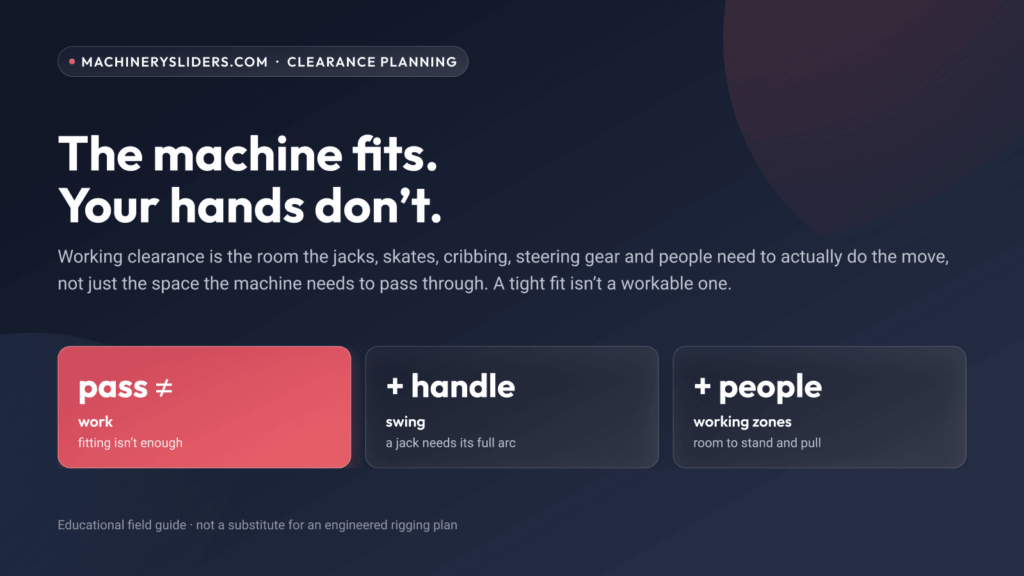 • MACHINERYSLIDERS.COM · CLEARANCE PLANNING

The machine fits.
Your hands don't.

Working clearance is the room the jacks, skates, cribbing, steering gear and people need to actually do the move, not just the space the machine needs to pass through. A tight fit isn't a workable one.

pass ≠
work
fitting isn't enough

+ handle
swing
a jack needs its full arc

+ people
working zones
room to stand and pull

Educational field guide · not a substitute for an engineered rigging plan